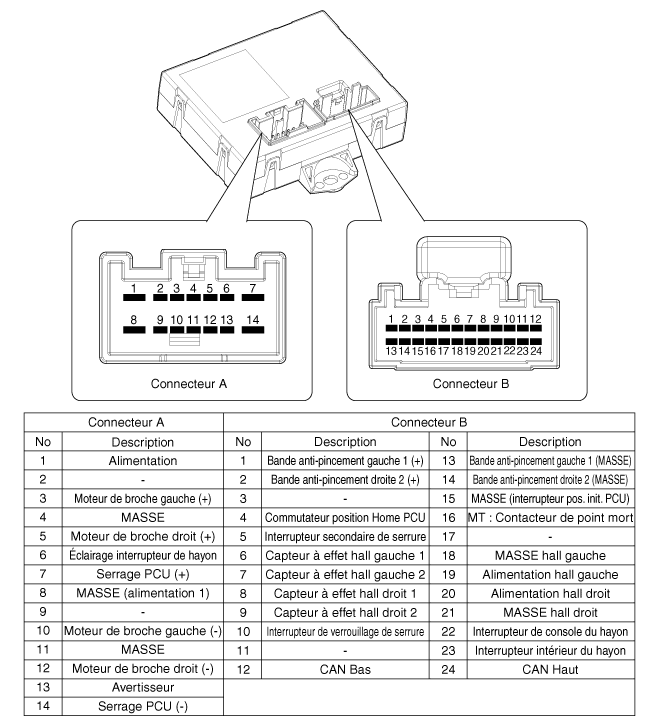 1 2 3 4 5 6 7
8 9 10 11 12 13 14
Connecteur A

1 2 3 4 5 6 7 8 9 10 11 12
13 14 15 16 17 18 19 20 21 22 23 24
Connecteur B

| Connecteur A | | Connecteur B | | | |
|---|---|---|---|---|---|
| No | Description | No | Description | No | Description |
| 1 | Alimentation | 1 | Bande anti-pincement gauche 1 (+) | 13 | Bande anti-pincement gauche 1 (MASSE) |
| 2 | - | 2 | Bande anti-pincement droite 2 (+) | 14 | Bande anti-pincement droite 2 (MASSE) |
| 3 | Moteur de broche gauche (+) | 3 | - | 15 | MASSE (interrupteur pos. init. PCU) |
| 4 | MASSE | 4 | Commutateur position Home PCU | 16 | MT : Contacteur de point mort |
| 5 | Moteur de broche droit (+) | 5 | Interrupteur secondaire de serrure | 17 | - |
| 6 | Éclairage interrupteur de hayon | 6 | Capteur à effet hall gauche 1 | 18 | MASSE hall gauche |
| 7 | Serrage PCU (+) | 7 | Capteur à effet hall gauche 2 | 19 | Alimentation hall gauche |
| 8 | MASSE (alimentation 1) | 8 | Capteur à effet hall droit 1 | 20 | Alimentation hall droit |
| 9 | - | 9 | Capteur à effet hall droit 2 | 21 | MASSE hall droit |
| 10 | Moteur de broche gauche (-) | 10 | Interrupteur de verrouillage de serrure | 22 | Interrupteur de console du hayon |
| 11 | MASSE | 11 | - | 23 | Interrupteur intérieur du hayon |
| 12 | Moteur de broche droit (-) | 12 | CAN Bas | 24 | CAN Haut |
| 13 | Avertisseur | | | | |
| 14 | Serrage PCU (-) | | | | |