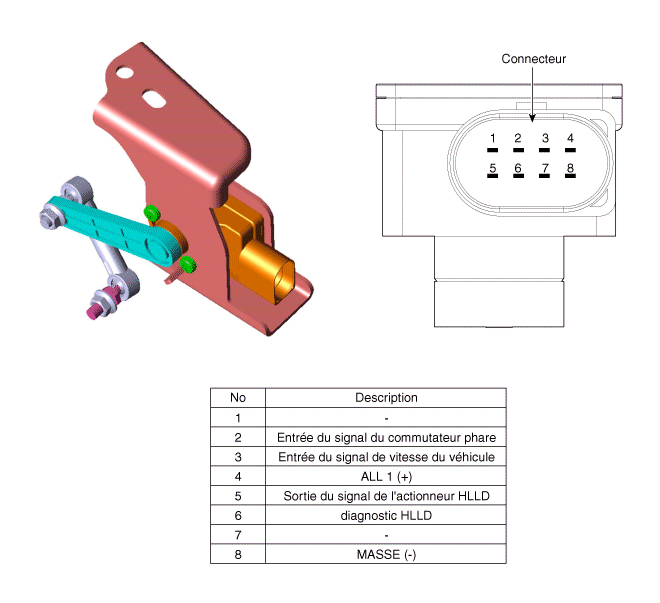 Connecteur

1 2 3 4
5 6 7 8

| No | Description |
|---|---|
| 1 | - |
| 2 | Entrée du signal du commutateur phare |
| 3 | Entrée du signal de vitesse du véhicule |
| 4 | ALL 1 (+) |
| 5 | Sortie du signal de l'actionneur HLLD |
| 6 | diagnostic HLLD |
| 7 | - |
| 8 | MASSE (-) |