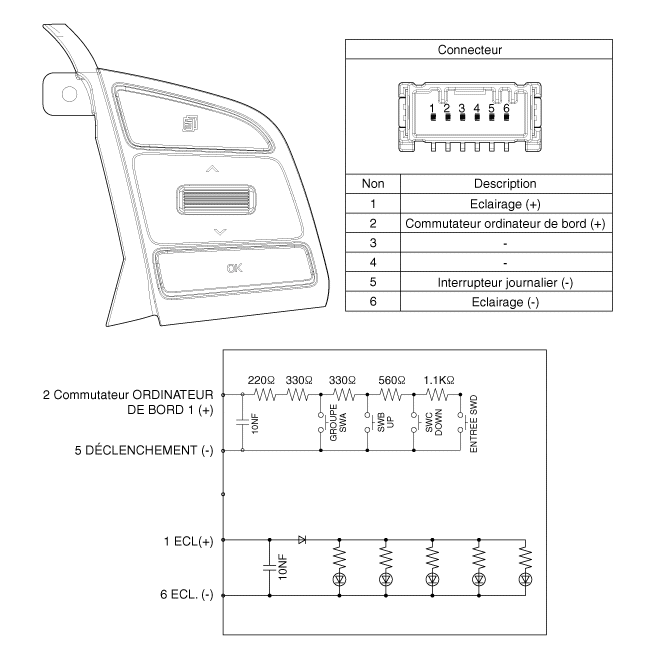 OK

Connecteur

1 2 3 4 5 6

| Non | Description |
|---|---|
| 1 | Eclairage (+) |
| 2 | Commutateur ordinateur de bord (+) |
| 3 | - |
| 4 | - |
| 5 | Interrupteur journalier (-) |
| 6 | Eclairage (-) |

2 Commutateur ORDINATEUR DE BORD 1 (+)

5 DÉCLENCHEMENT (-)

220Ω 330Ω 330Ω 560Ω 1.1KΩ

10NF

GROUPE SWA

SWB UP

SWC DOWN

ENTREE SWD

1 ECL(+)

6 ECL. (-)

10NF