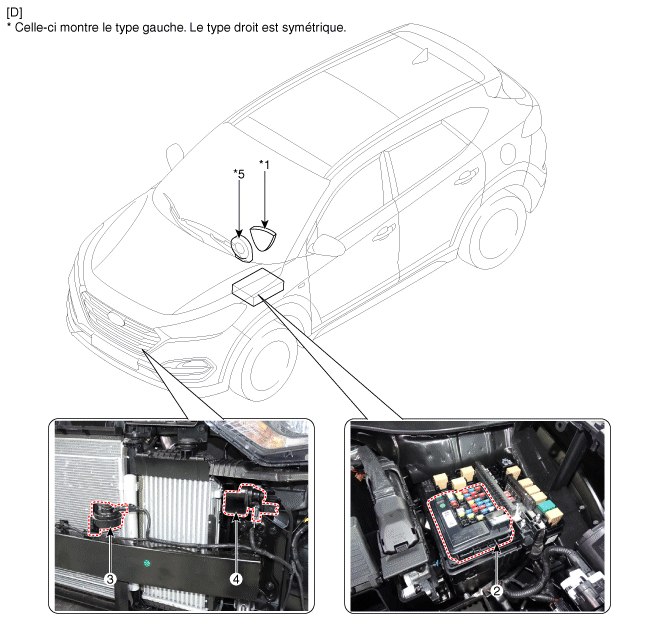 [D]
* Celle-ci montre le type gauche. Le type droit est symétrique.

*5
*1

3
4
2