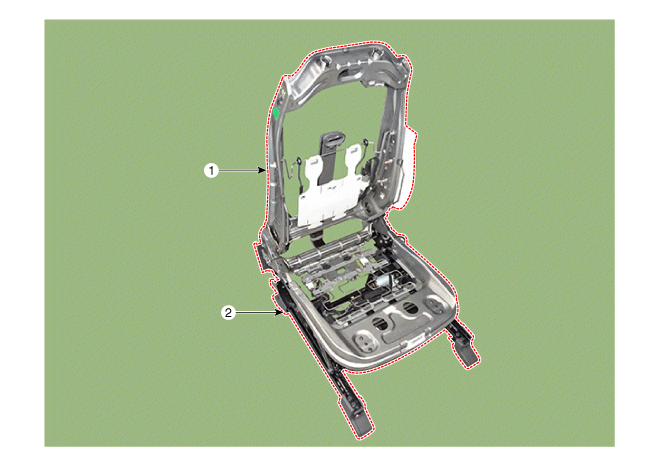 1
2