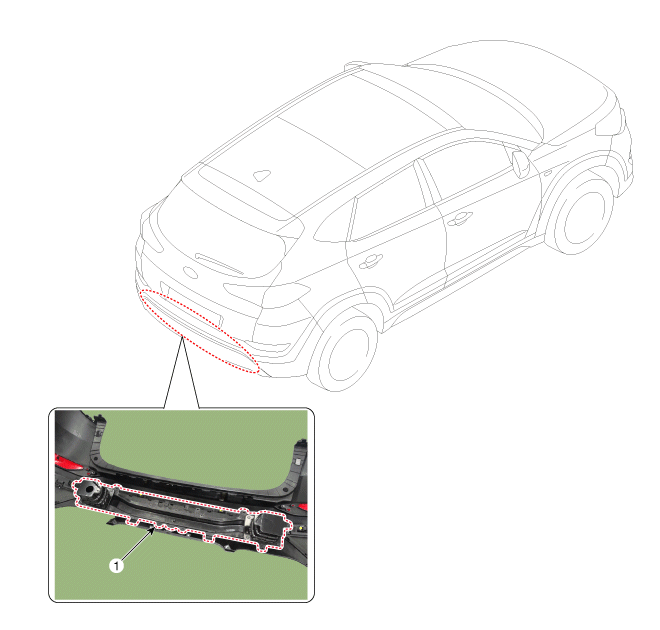 1