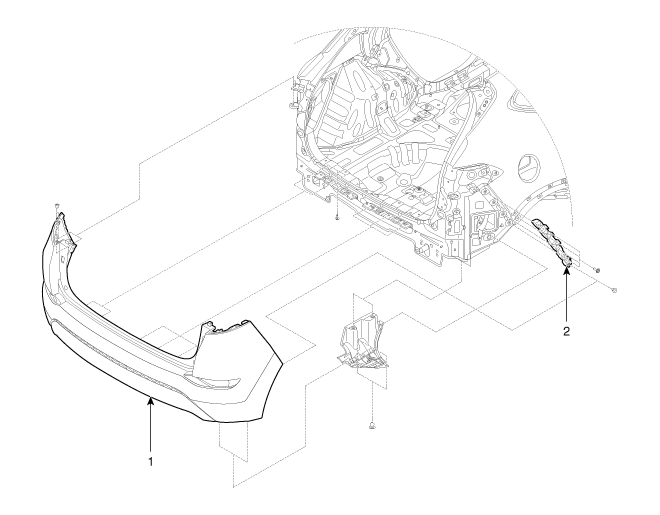 2

1