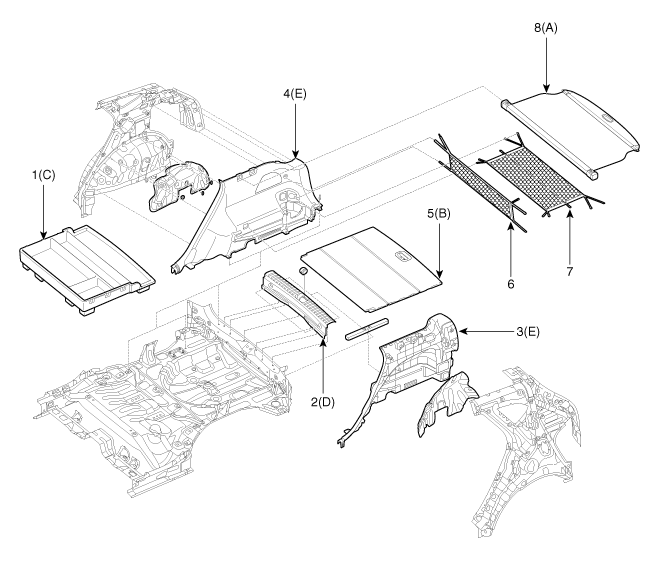 8(A)

4(E)

1(C)

5(B)

6

7

3(E)

2(D)