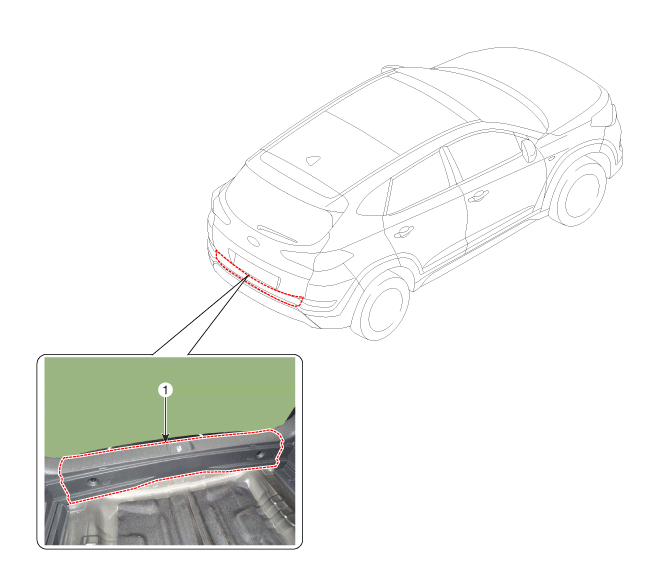 1