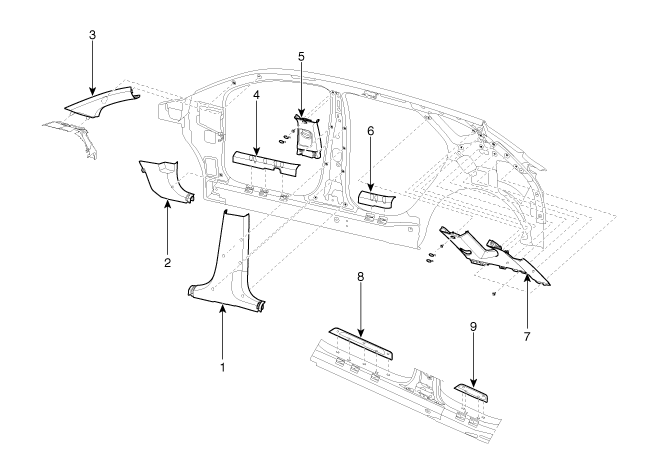 3
5
4
6
2
1
8
9
7