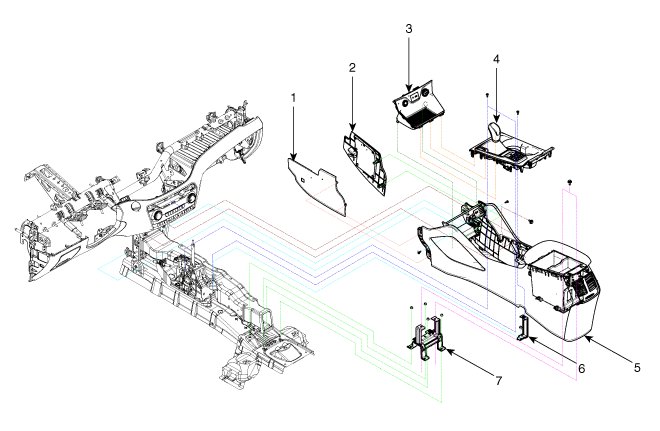 1
2
3
4
5
6
7