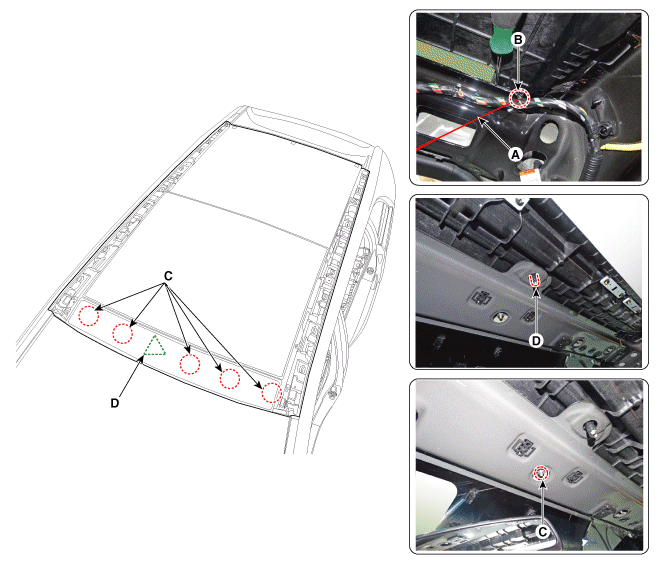 C
D
B
A
D
C