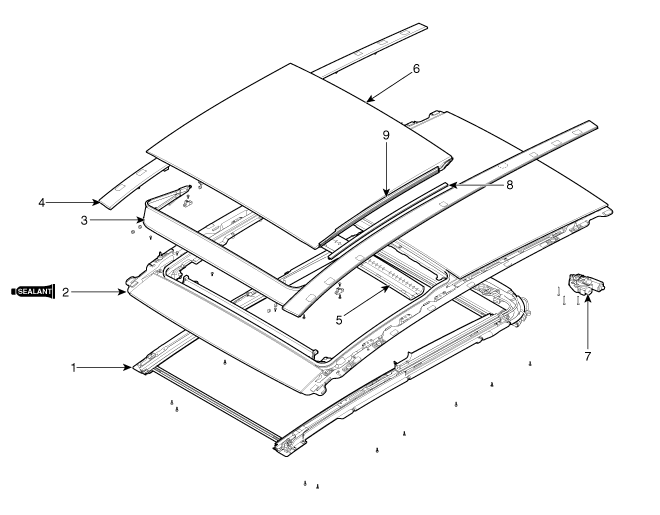 6
9
8
4
3
SEALANT
2
5
7
1