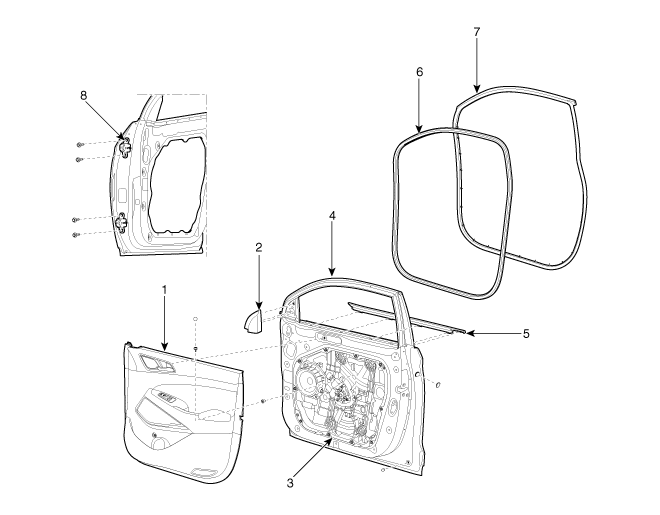 7
6
8
4
2
1
5
3