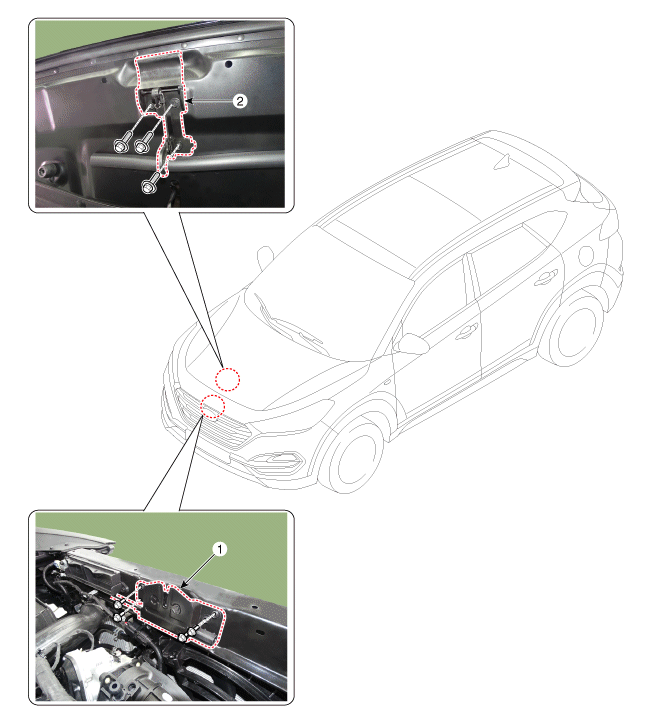 2

1