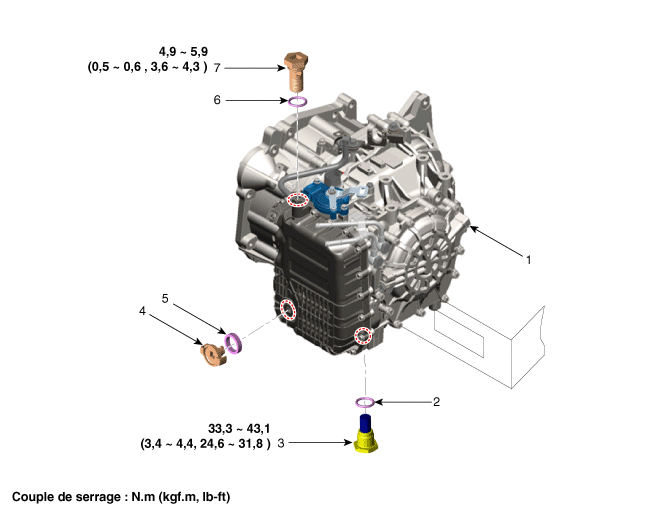 4,9 ~ 5,9
(0,5 ~ 0,6 , 3,6 ~ 4,3 ) 7

6

1

5

4

2

33,3 ~ 43,1
(3,4 ~ 4,4, 24,6 ~ 31,8 ) 3

Couple de serrage : N.m (kgf.m, lb-ft)