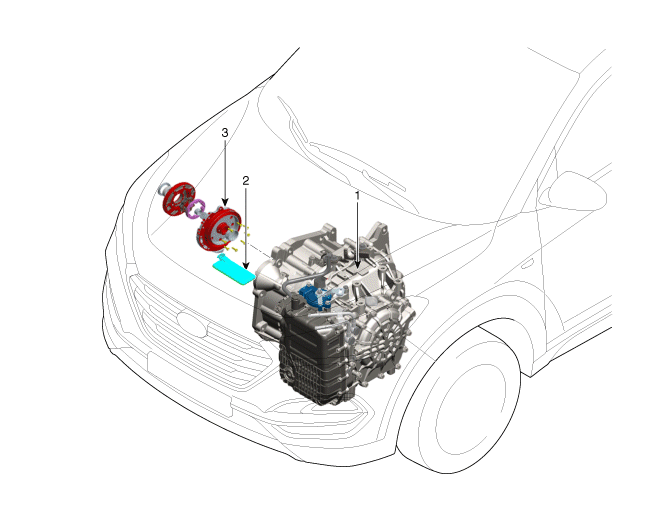 3
2
1