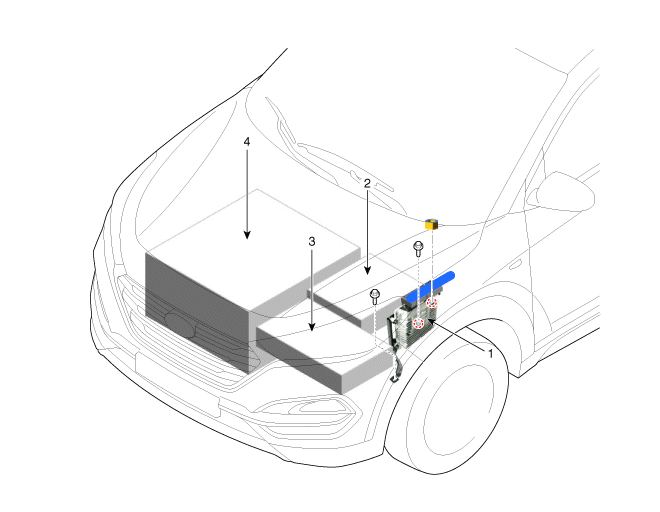 4
2
3
1