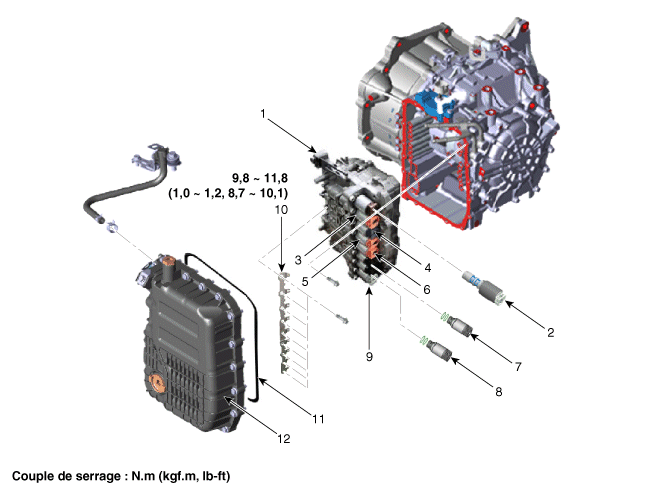 1

9,8 ~ 11,8
(1,0 ~ 1,2, 8,7 ~ 10,1)

10

3

5

4

6

2

9

7

8

11

12

Couple de serrage : N.m (kgf.m, lb-ft)