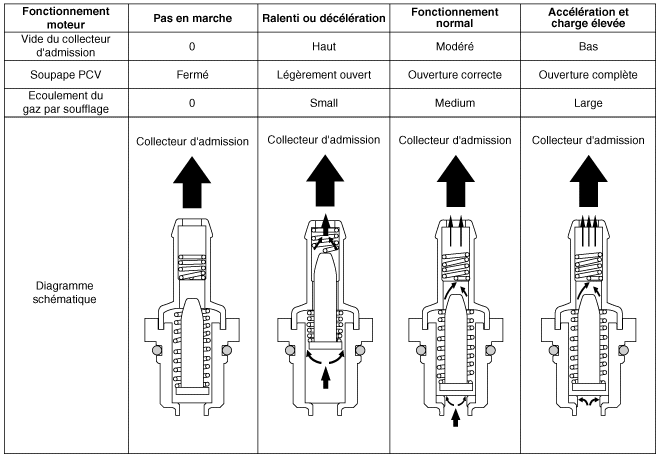 | Fonctionnement moteur | Pas en marche | Ralenti ou décélération | Fonctionnement normal | Accélération et charge élevée |
|---|---|---|---|---|
| Vide du collecteur d'admission | 0 | Haut | Modéré | Bas |
| Soupape PCV | Fermé | Légèrement ouvert | Ouverture correcte | Ouverture complète |
| Ecoulement du gaz par soufflage | 0 | Small | Medium | Large |
| Diagramme schématique | Collecteur d'admission | Collecteur d'admission | Collecteur d'admission | Collecteur d'admission |