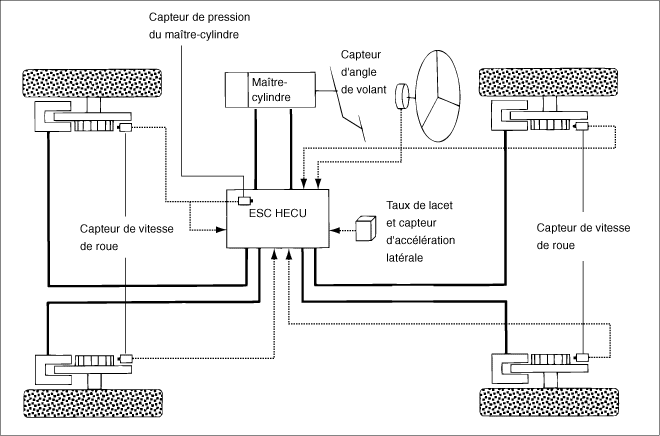 Capteur de pression du maître-cylindre

Maître-cylindre

Capteur d'angle de volant

ESC HECU

Taux de lacet et capteur d'accélération latérale

Capteur de vitesse de roue

Capteur de vitesse de roue