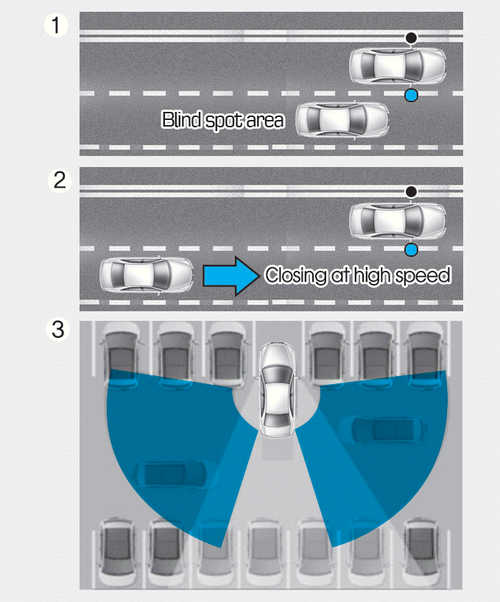 1

Blind spot area

2

Closing at high speed

3