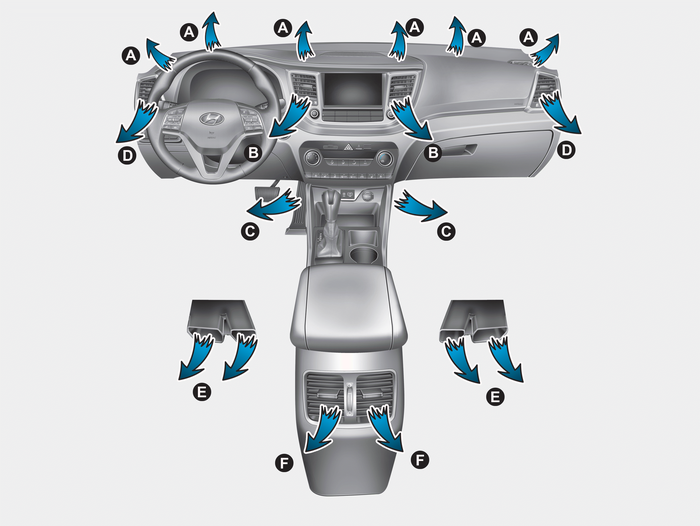 A
A
A
A
A
A
D
B
B
D
C
C
E
E
F
F