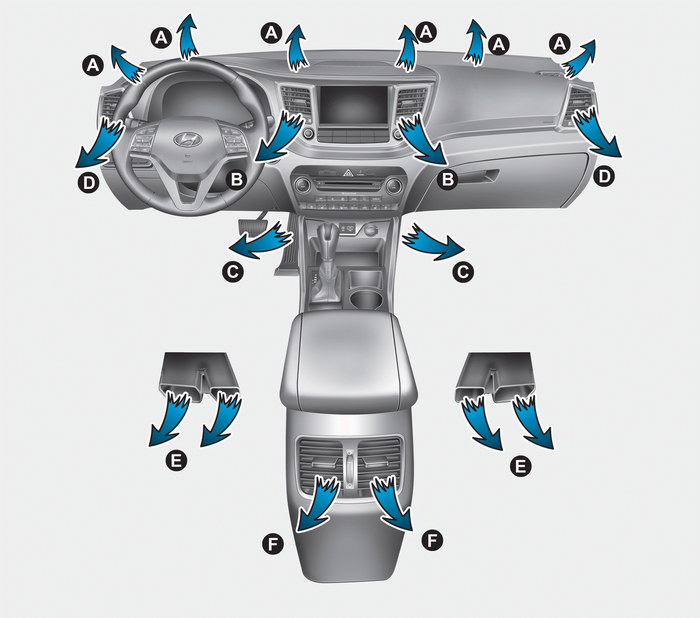 A
A
A
A
A
A
D
B
B
D
C
C
E
E
F
F