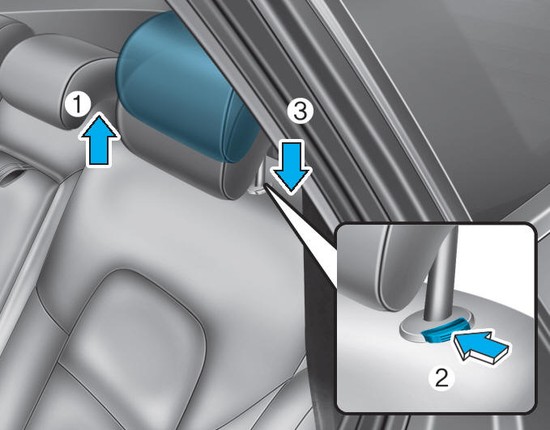 1
3
2