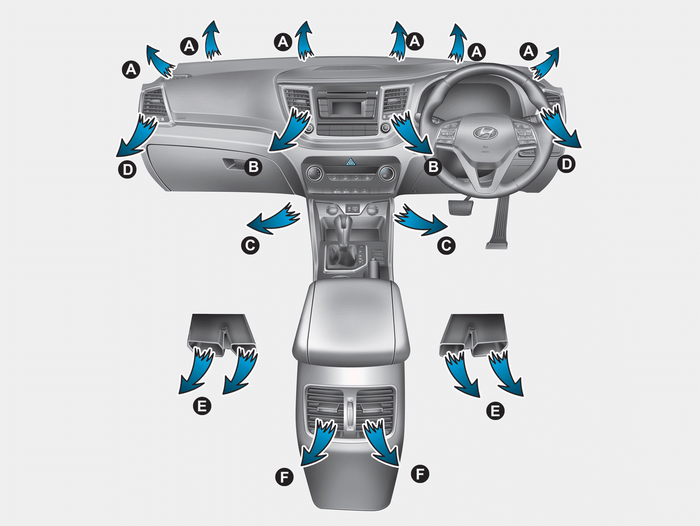 A
A
A
A
A
A
D
B
B
D
C
C
E
E
F
F