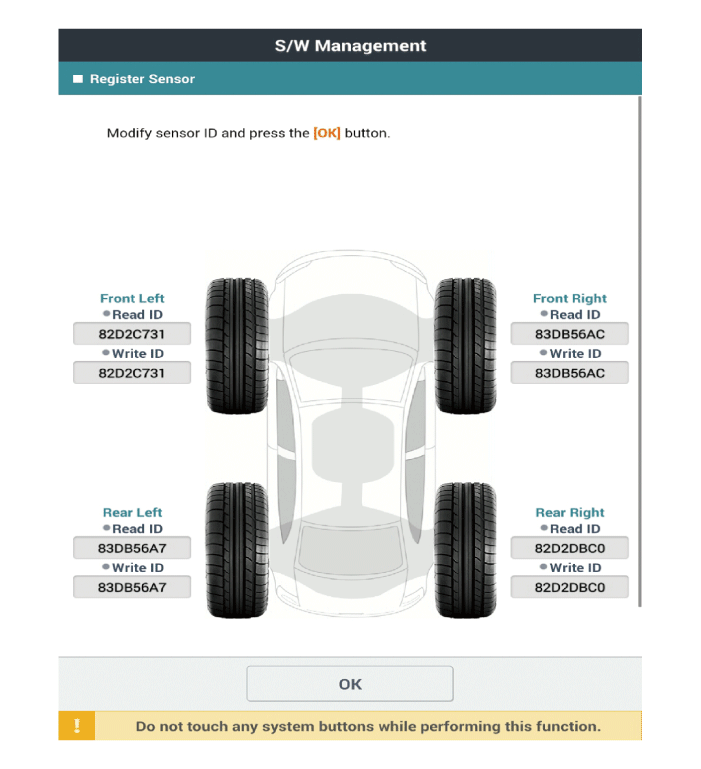 S/W Management

Register Sensor

Modify sensor ID and press the [OK] button.

Front Left
Read ID
82D2C731
Write ID
82D2C731

Front Right
Read ID
83DB56AC
Write ID
83DB56AC

Rear Left
Read ID
83DB56A7
Write ID
83DB56A7

Rear Right
Read ID
82D2DBC0
Write ID
82D2DBC0

OK

!
Do not touch any system buttons while performing this function.