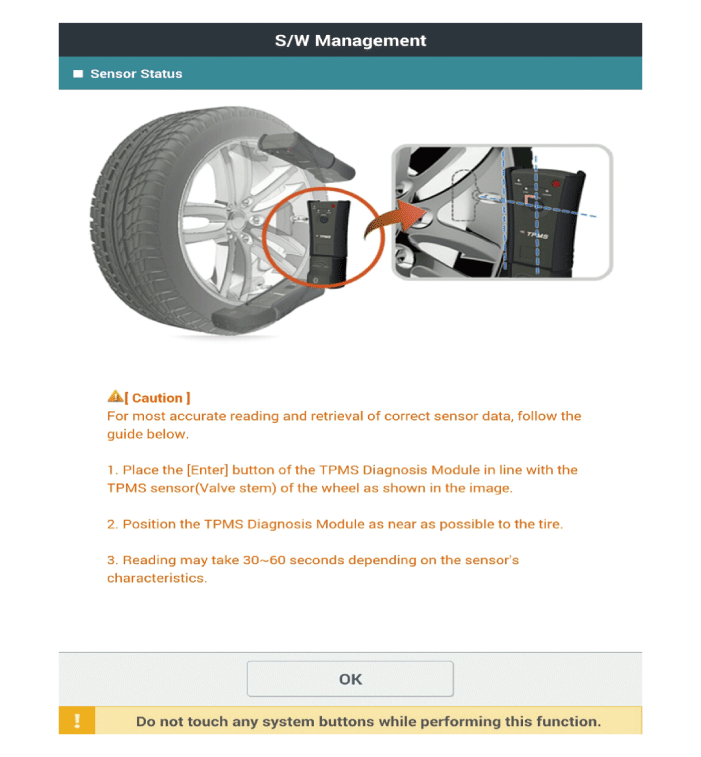 S/W Management

Sensor Status

TPMS

TPMS

[ Caution ]
For most accurate reading and retrieval of correct sensor data, follow the guide below.

1. Place the [Enter] button of the TPMS Diagnosis Module in line with the TPMS sensor(Valve stem) of the wheel as shown in the image.

2. Position the TPMS Diagnosis Module as near as possible to the tire.

3. Reading may take 30~60 seconds depending on the sensor's characteristics.

OK

!

Do not touch any system buttons while performing this function.