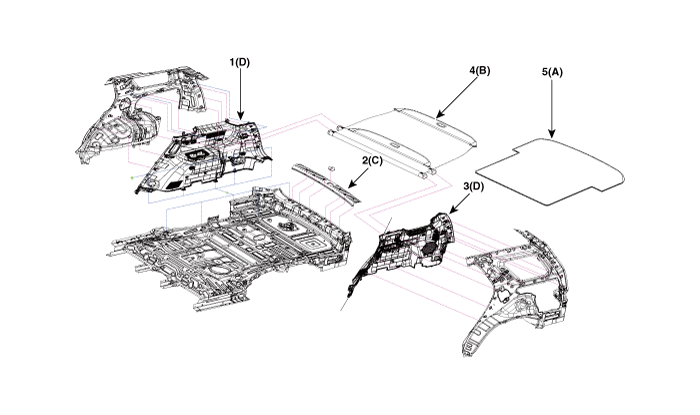 1(D)
4(B)
5(A)
2(C)
3(D)