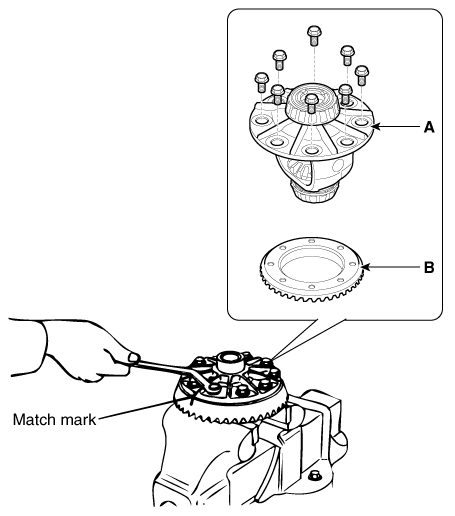 A

B

Match mark