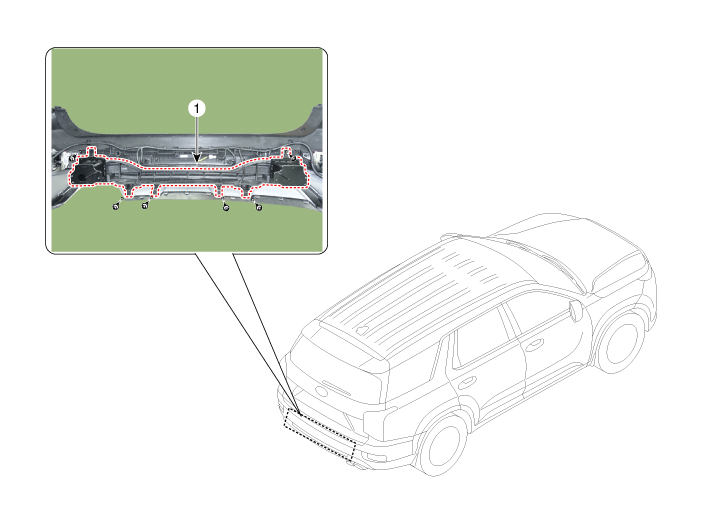 1