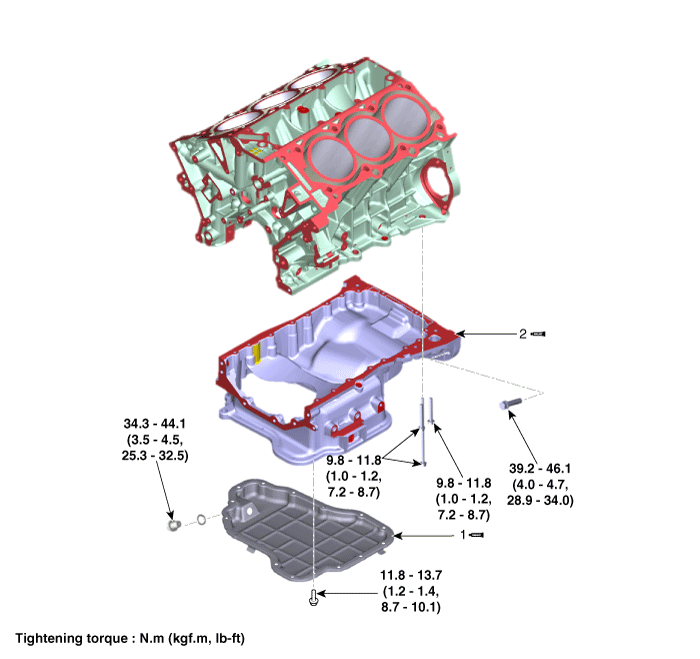 2

34.3 - 44.1
(3.5 - 4.5,
25.3 - 32.5)

9.8 - 11.8
(1.0 - 1.2,
7.2 - 8.7)

9.8 - 11.8
(1.0 - 1.2,
7.2 - 8.7)

39.2 - 46.1
(4.0 - 4.7,
28.9 - 34.0)

1

11.8 - 13.7
(1.2 - 1.4,
8.7 - 10.1)

Tightening torque : N.m (kgf.m, lb-ft)