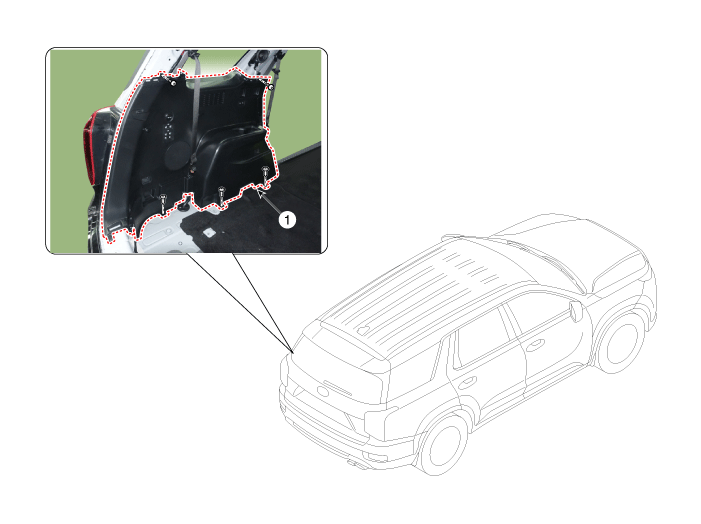 1