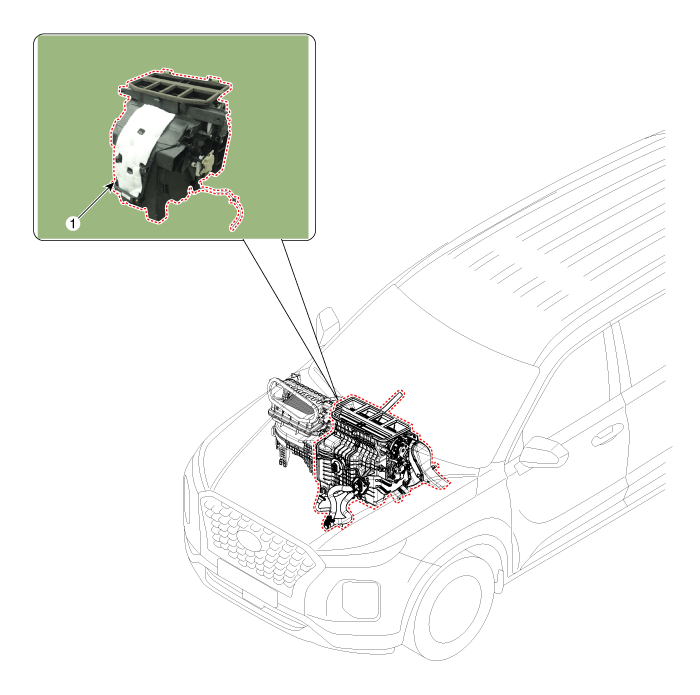 1