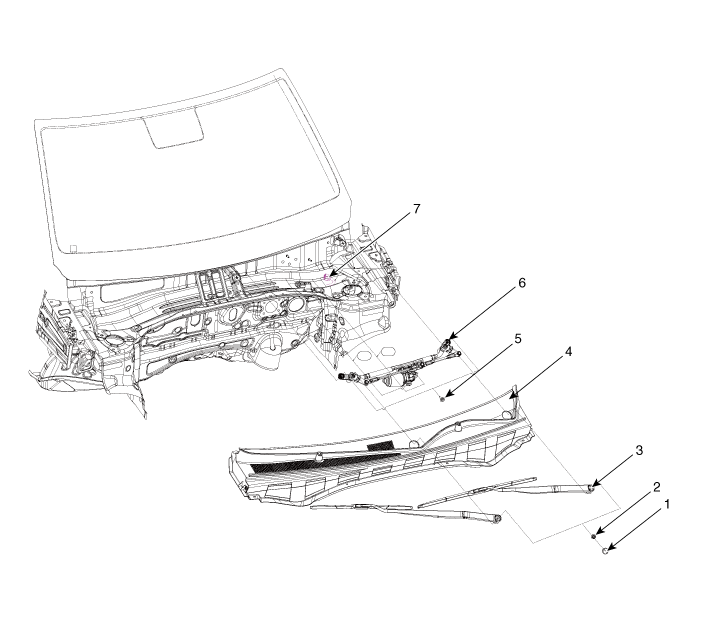 7
6
5
4
3
2
1