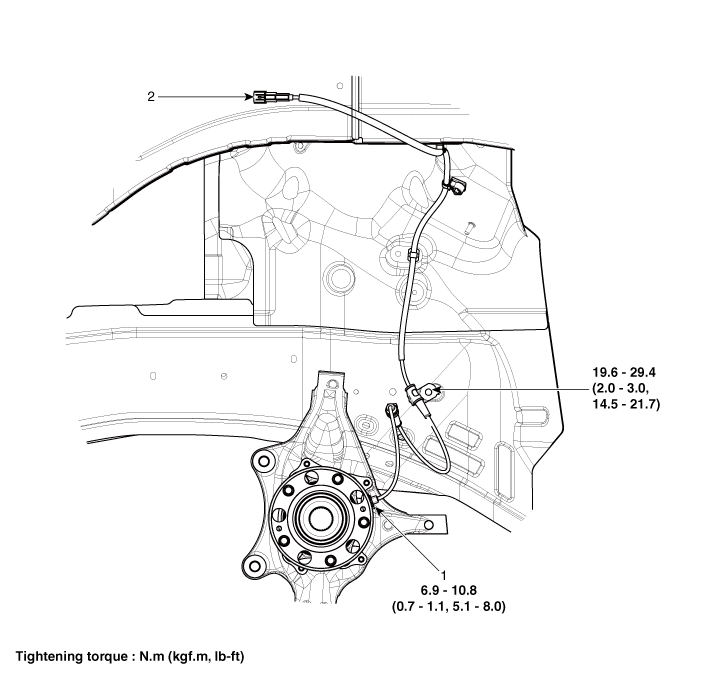 2

19.6 - 29.4
(2.0 - 3.0,
14.5 - 21.7)

1
6.9 - 10.8
(0.7 - 1.1, 5.1 - 8.0)

Tightening torque : N.m (kgf.m, lb-ft)