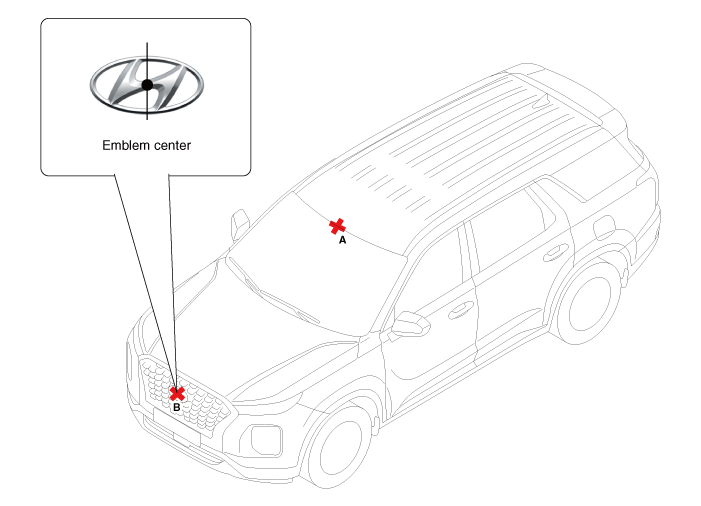 Emblem center

A

B