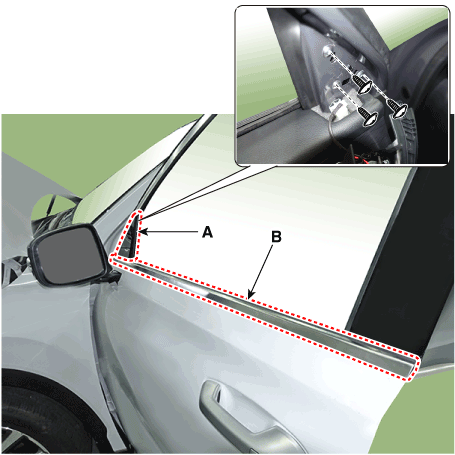 A
B