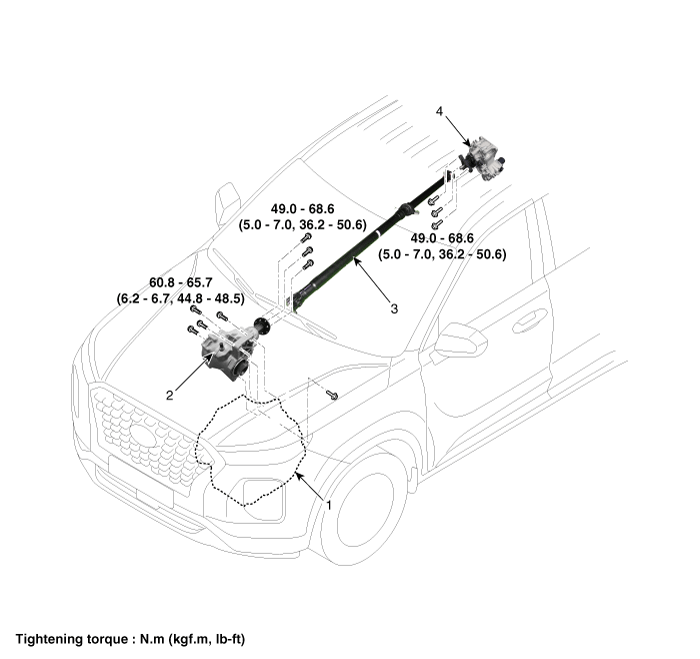 4

49.0 - 68.6
(5.0 - 7.0, 36.2 - 50.6)

49.0 - 68.6
(5.0 - 7.0, 36.2 - 50.6)

60.8 - 65.7
(6.2 - 6.7, 44.8 - 48.5)

3

2

1

Tightening torque : N.m (kgf.m, lb-ft)