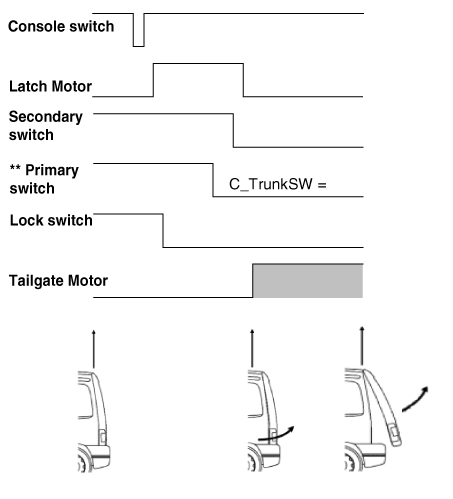 Console switch

Latch Motor

Secondary switch

** Primary switch

C_TrunkSW =

Lock switch

Tailgate Motor