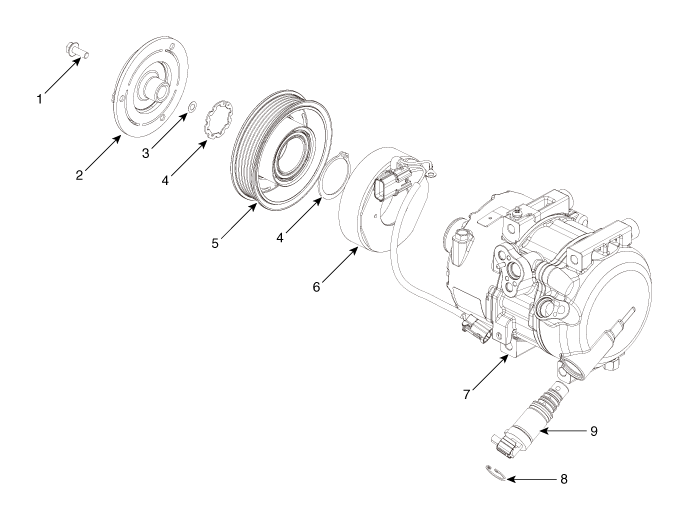 1
2
3
4
5
4
6
7
9
8