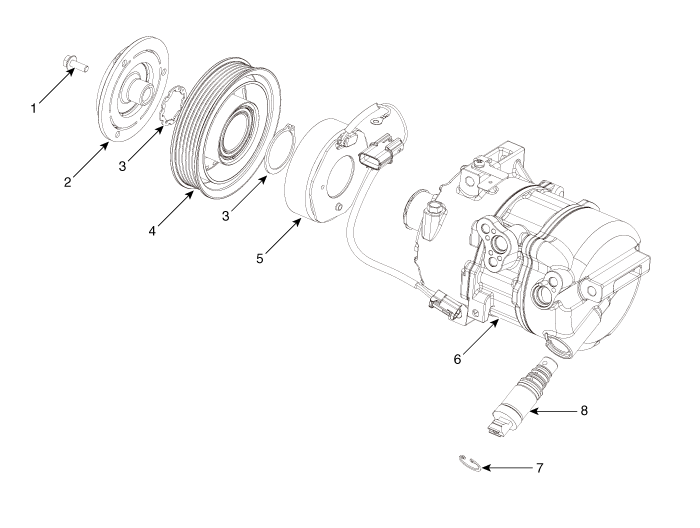 1
2
3
4
3
5
6
8
7