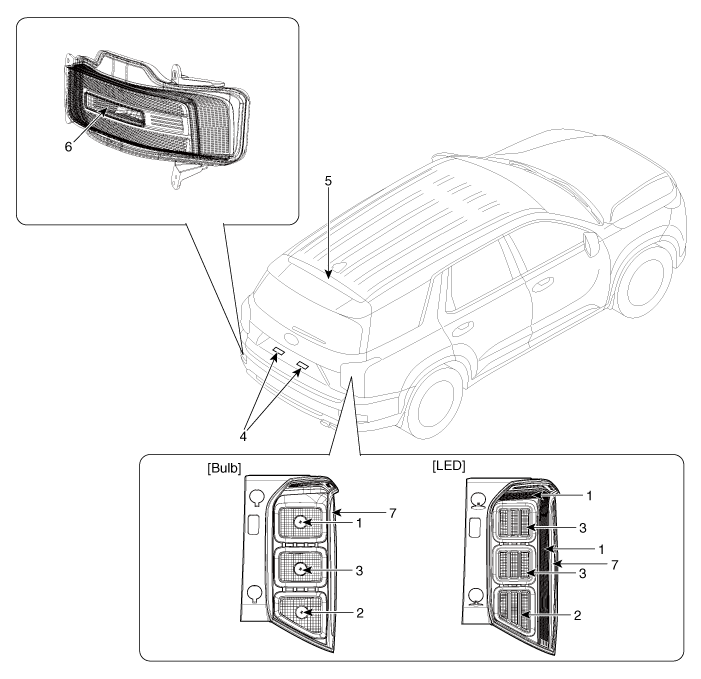 6

5

4

[Bulb]

7
1
3
2

[LED]

1
3
1
7
3
2