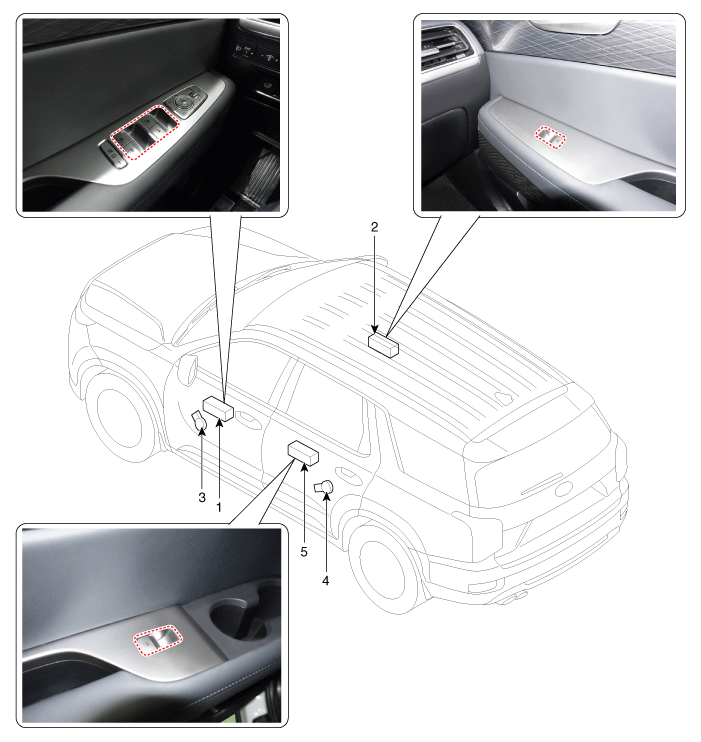 2
3
1
5
4