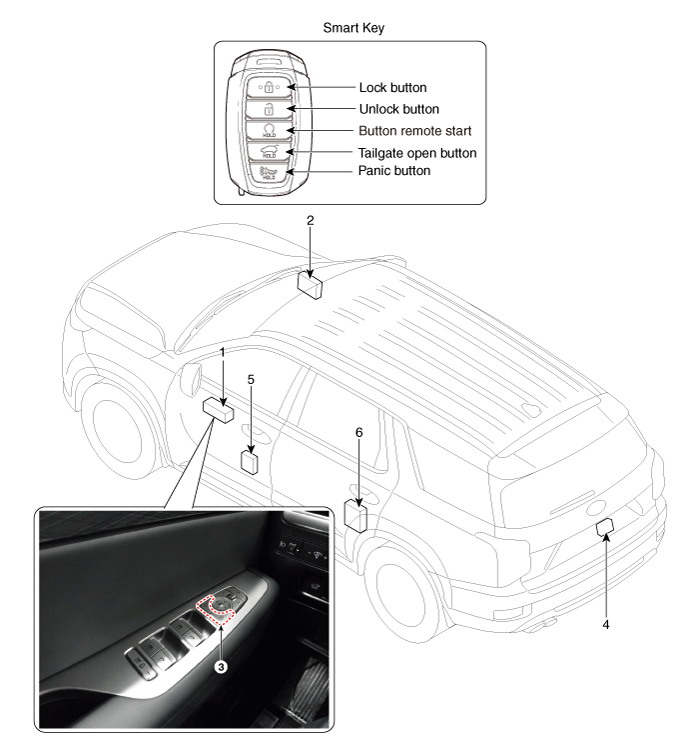 Smart Key

HOLD
HOLD
HOLD

Lock button
Unlock button
Button remote start
Tailgate open button
Panic button

2
1
5
6
4
3