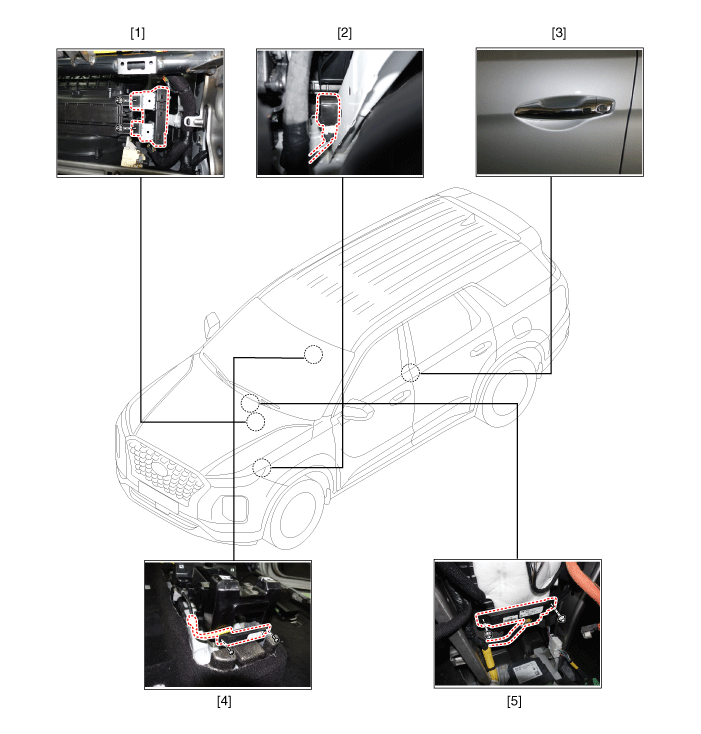 [1]

[2]

[3]

[4]

[5]