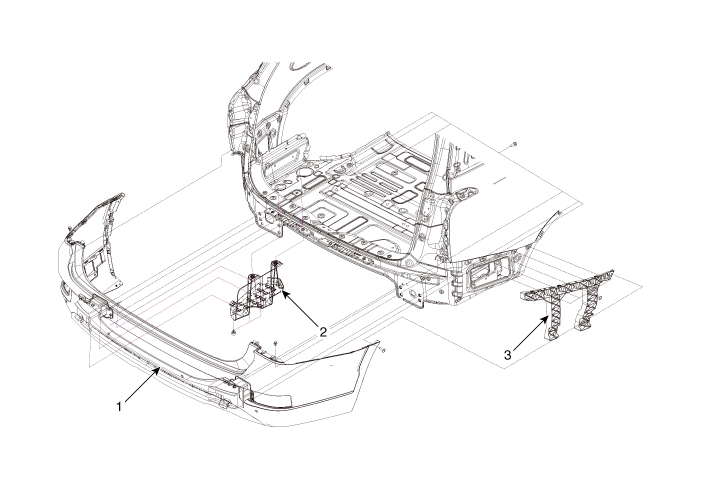 2
3
1