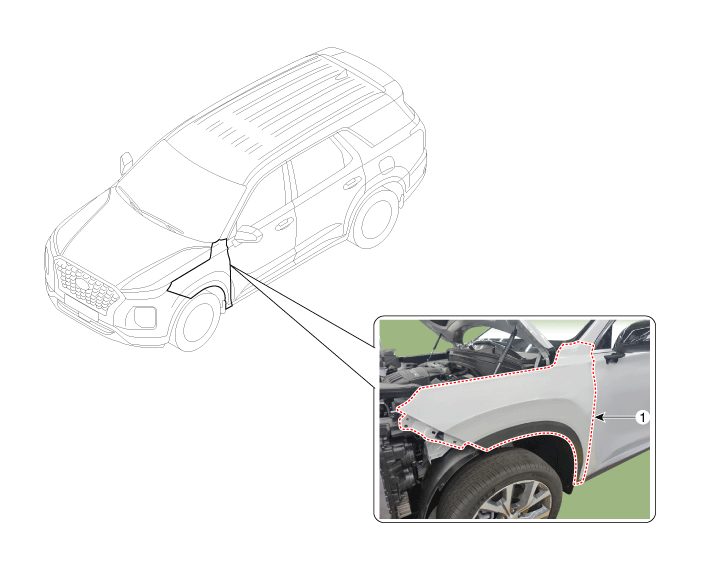 1