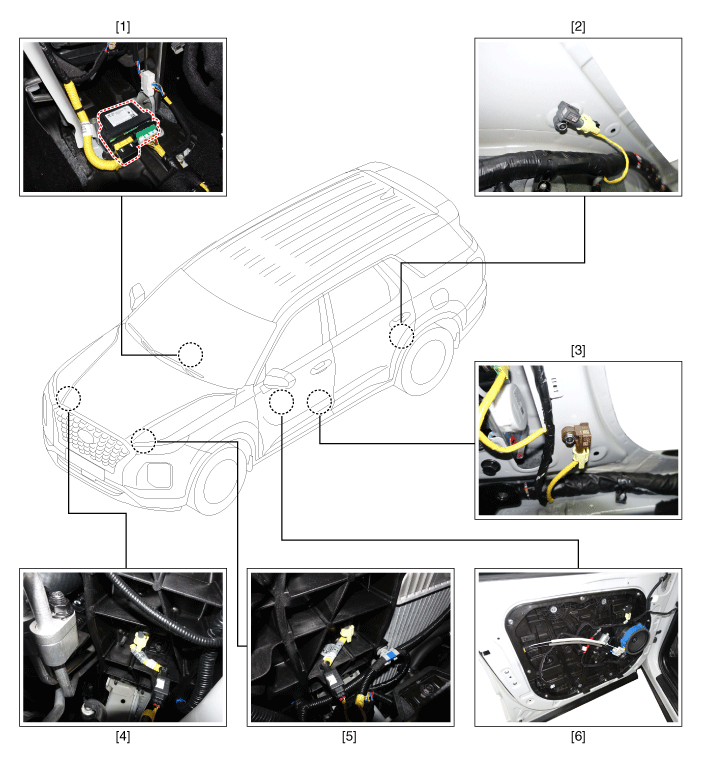 [1]

[2]

[3]

[4]

[5]

[6]