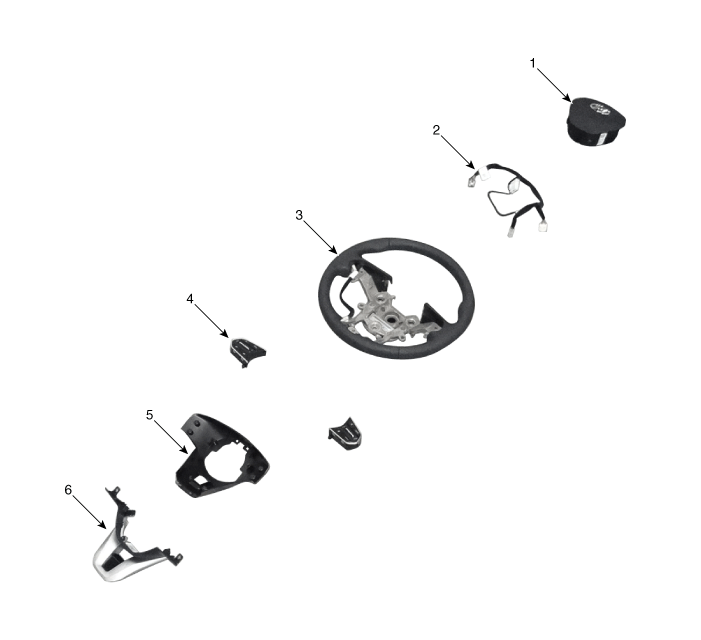 1
2
3
4
5
6